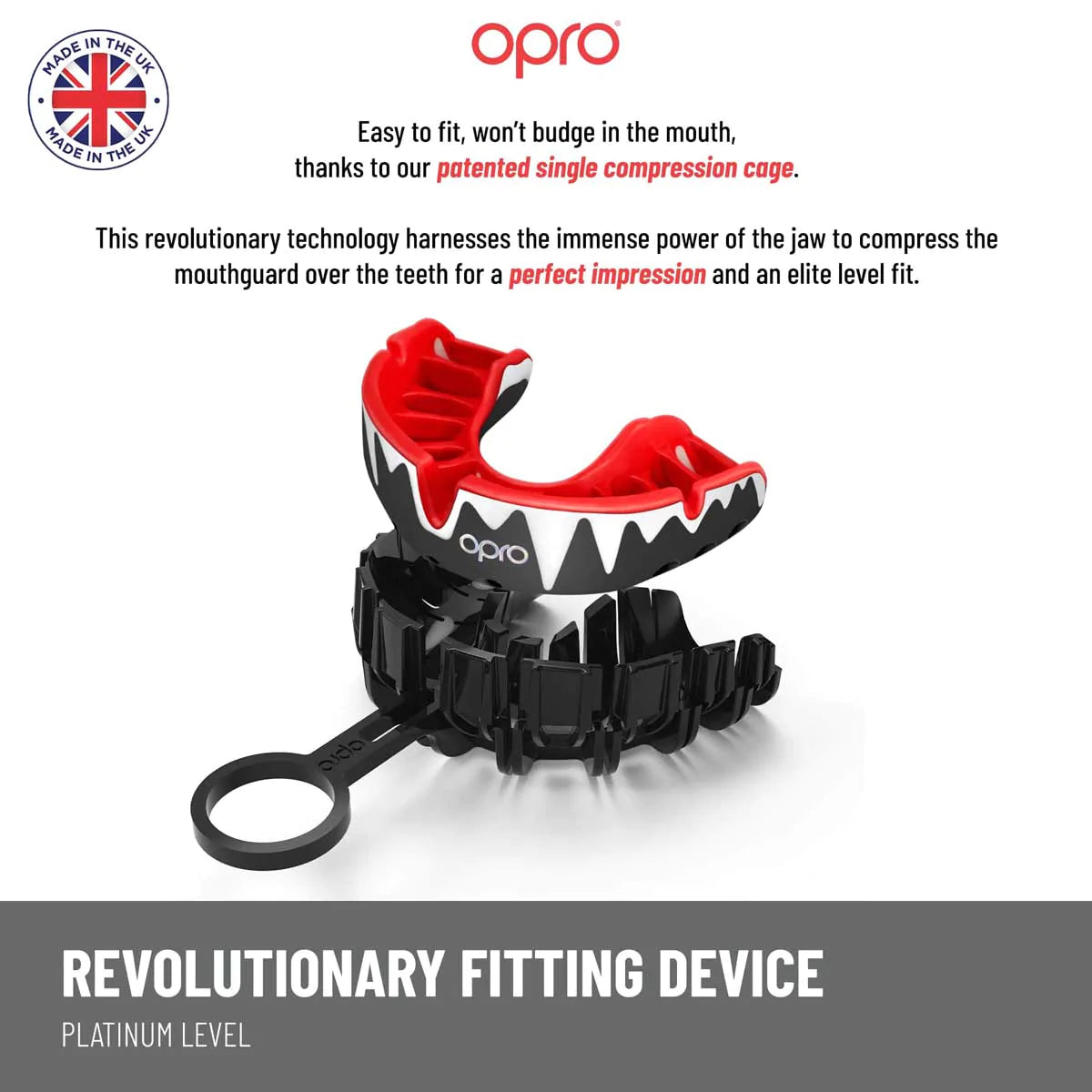 MADE IN THE UK
MADE IN THE UK

opro

Easy to fit, won't budge in the mouth, thanks to our patented single compression cage.

This revolutionary technology harnesses the immense power of the jaw to compress the mouthguard over the teeth for a perfect impression and an elite level fit.

opro

opro

REVOLUTIONARY FITTING DEVICE

PLATINUM LEVEL