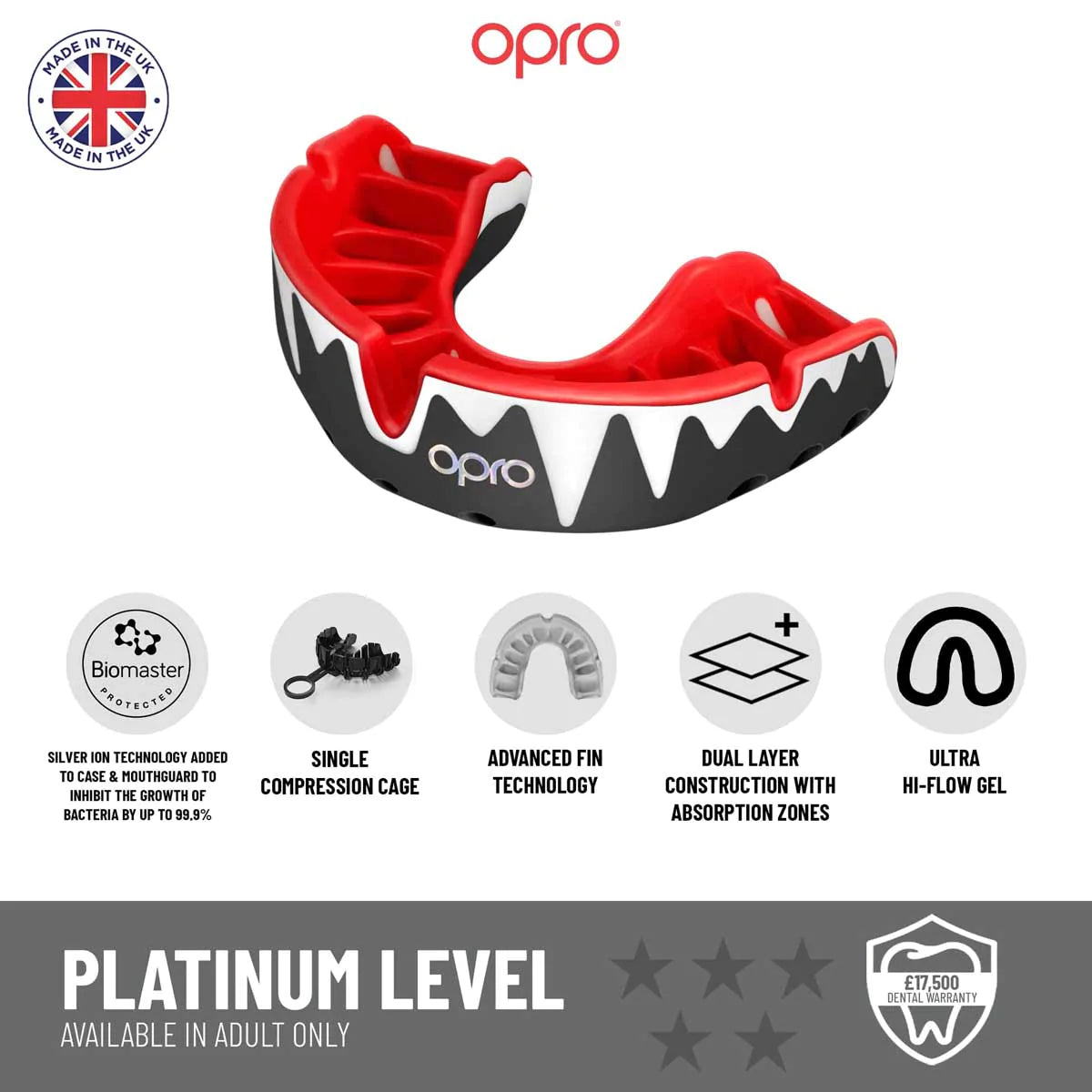 MADE IN THE UK
MADE IN THE UK

opro

opro

Biomaster
PROTECTED

SILVER ION TECHNOLOGY ADDED TO CASE & MOUTHGUARD TO INHIBIT THE GROWTH OF BACTERIA BY UP TO 99.9%

SINGLE COMPRESSION CAGE

ADVANCED FIN TECHNOLOGY

DUAL LAYER CONSTRUCTION WITH ABSORPTION ZONES

ULTRA HI-FLOW GEL

PLATINUM LEVEL
AVAILABLE IN ADULT ONLY

£17,500
DENTAL WARRANTY